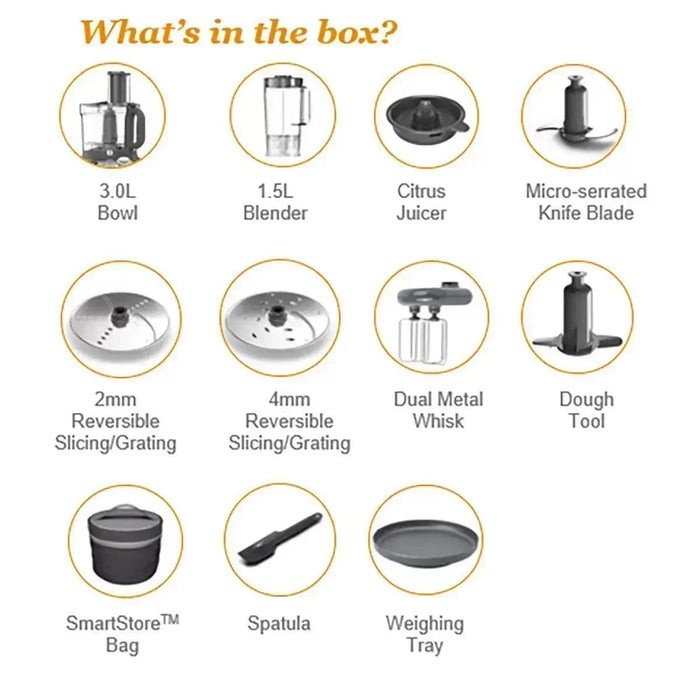 What's in the box?

3.0L Bowl

1.5L Blender

Citrus Juicer

Micro-serrated Knife Blade

2mm Reversible Slicing/Grating

4mm Reversible Slicing/Grating

Dual Metal Whisk

Dough Tool

SmartStore™ Bag

Spatula

Weighing Tray